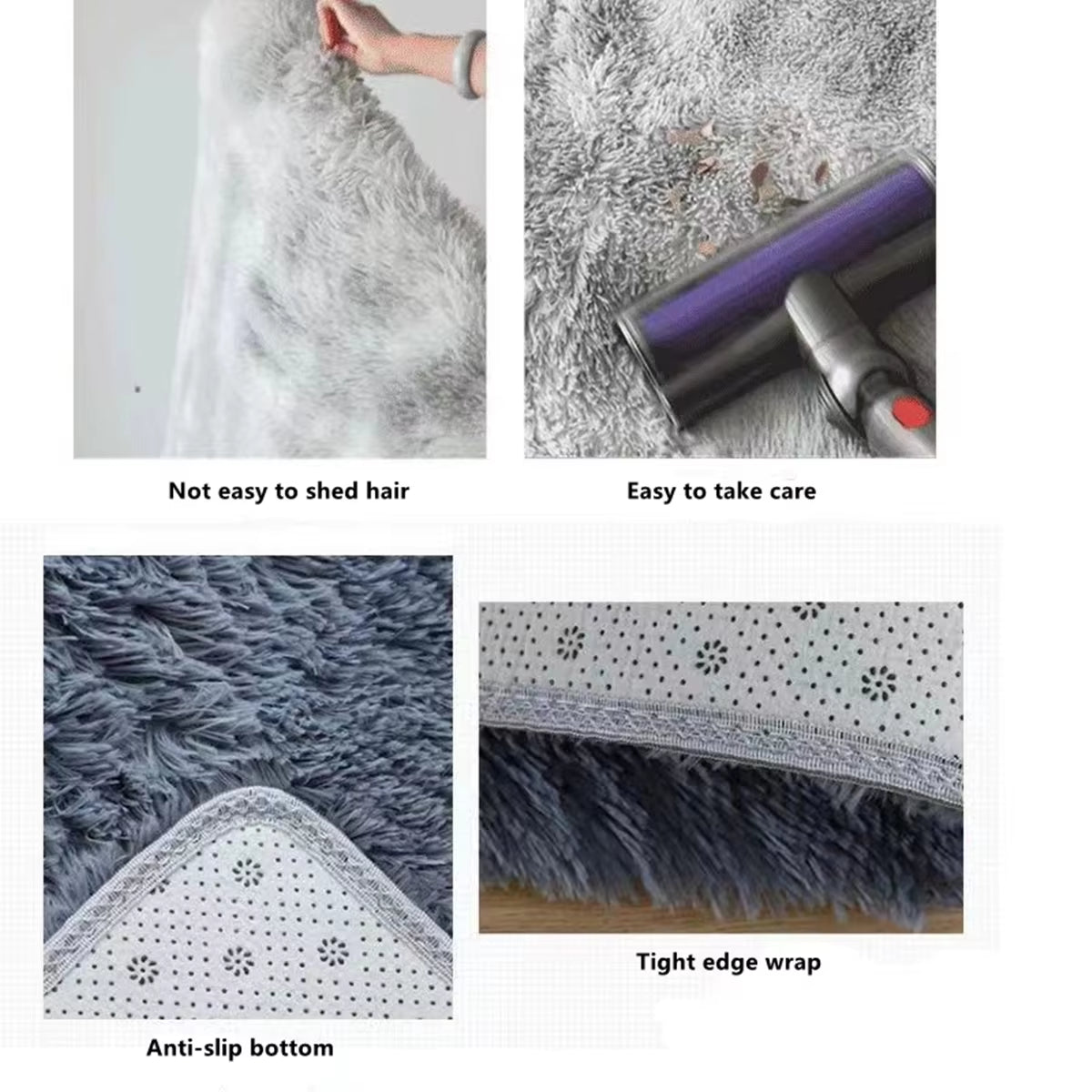 Not easy to shed hair

Easy to take care

Tight edge wrap

Anti-slip bottom